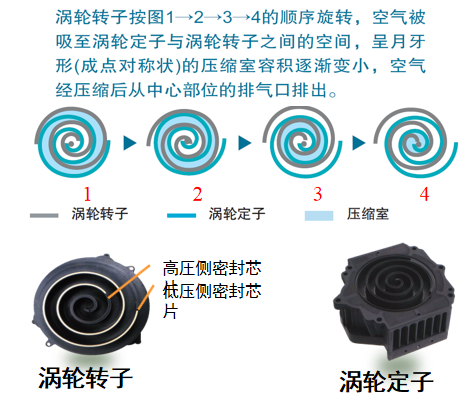 涡轮转子按图1→2→3→4的顺序旋转，空气被吸至涡轮定子与涡轮转子之间的空间，呈月牙形(成点对称状)的压缩室容积逐渐变小，空气经压缩后从中心部位的排气口排出。

1 2 3 4

涡轮转子 涡轮定子 压缩室

高压侧密封芯
低压侧密封芯片

涡轮转子

涡轮定子